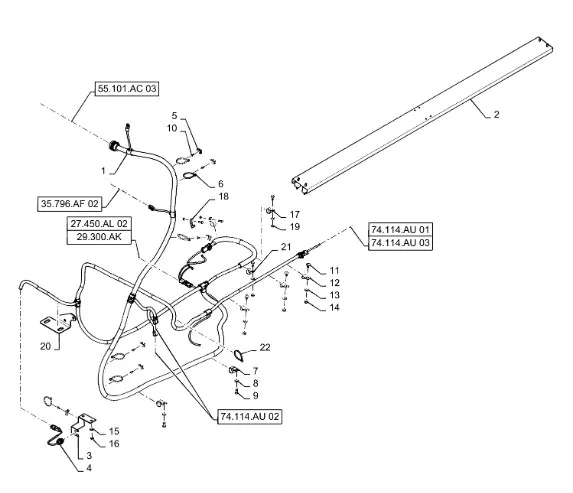 55.101.AC 03
2
5
10
1
6
35.796.AF 02
18
17
19
27.450.AL 02
29.300.AK
74.114.AU 01
74.114.AU 03
21
11
12
13
14
20
22
7
8
9
74.114.AU 02
15
16
3
4