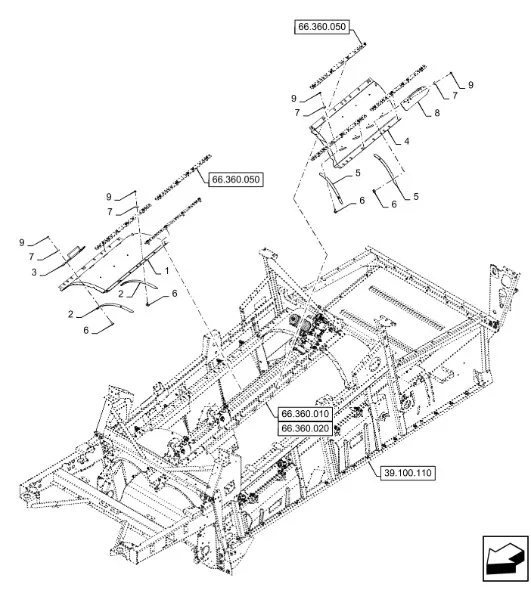 66.360.050

9
7
9
7
8
4
5
6
6
5

66.360.050

9
7
9
7
3
1
2
6
2
6

66.360.010
66.360.020

39.100.110